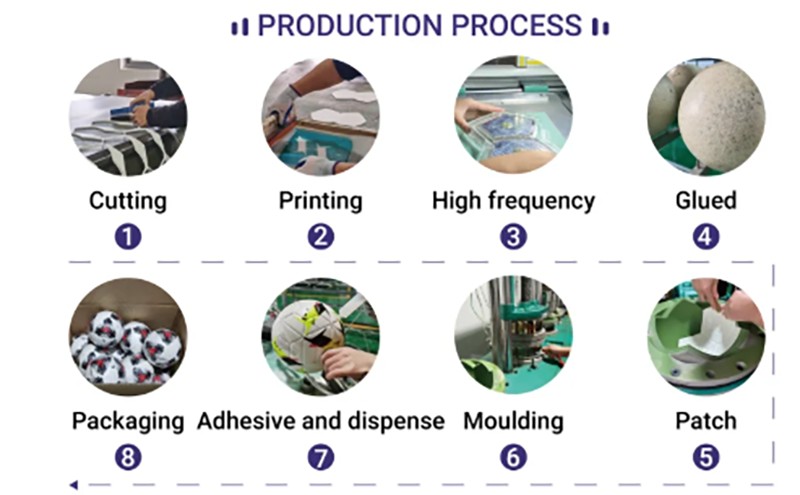 PRODUCTION PROCESS

Cutting
1

Printing
2

High frequency
3

Glued
4

Packaging
8

Adhesive and dispense
7

Moulding
6

Patch
5